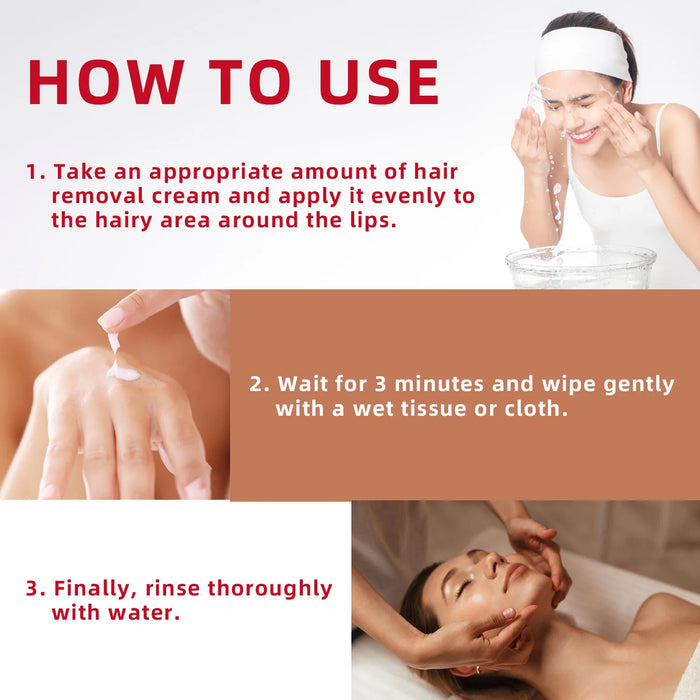 HOW TO USE

1. Take an appropriate amount of hair removal cream and apply it evenly to the hairy area around the lips.

2. Wait for 3 minutes and wipe gently with a wet tissue or cloth.

3. Finally, rinse thoroughly with water.