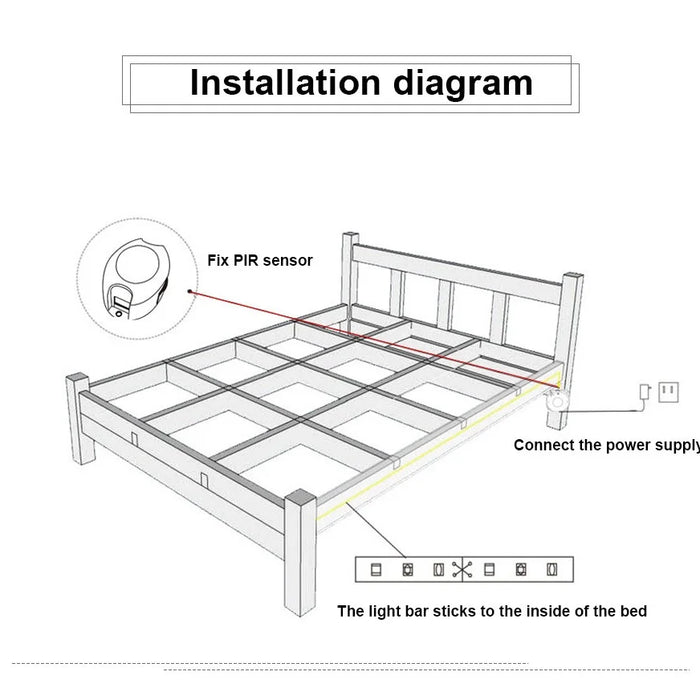 Installation diagram

Fix PIR sensor

Connect the power supply

The light bar sticks to the inside of the bed